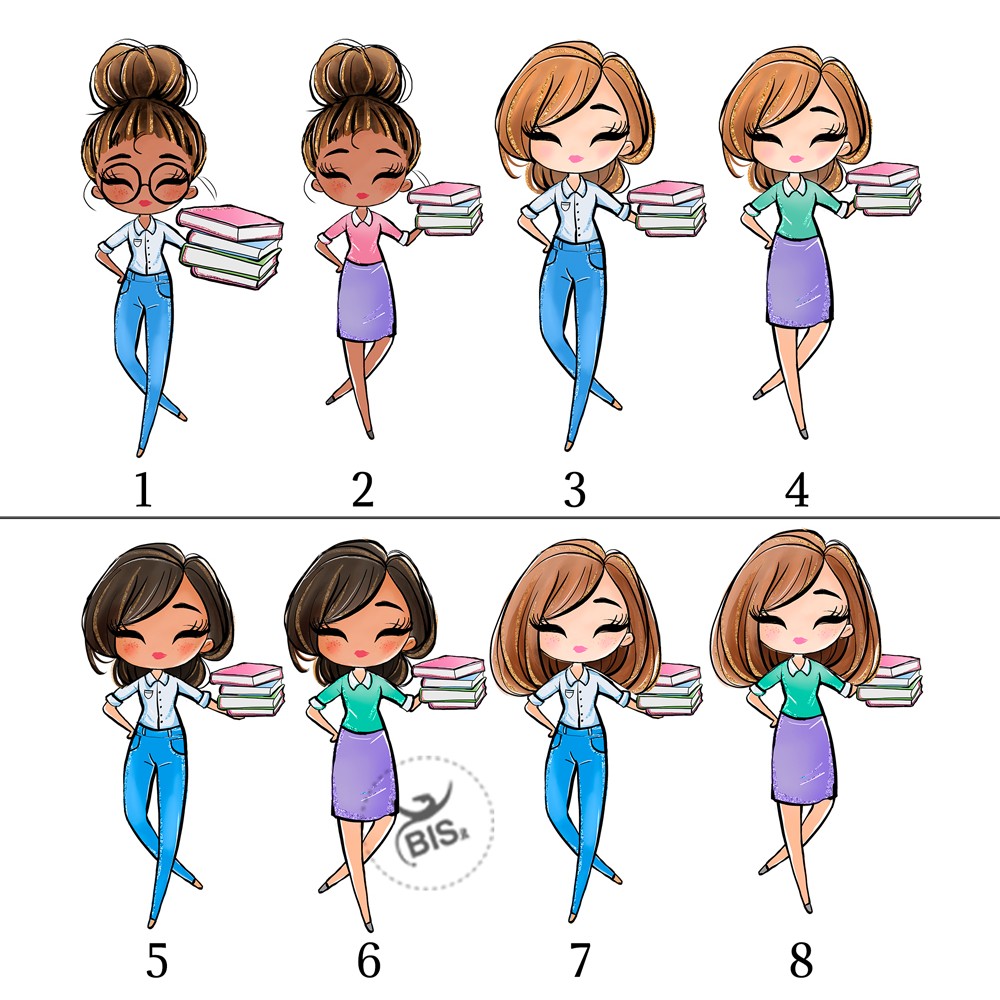 1
2
3
4
5
6
7
8
BIS